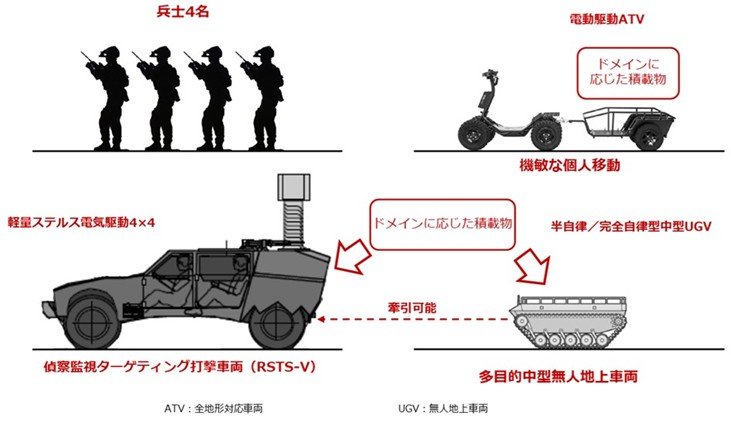 兵士4名

電動駆動ATV

ドメインに応じた積載物

機敏な個人移動

軽量ステルス電気駆動4×4

ドメインに応じた積載物

半自律／完全自律型中型UGV

牽引可能

偵察監視ターゲティング打撃車両（RSTS-V）

多目的中型無人地上車両

ATV：全地形対応車両

UGV：無人地上車両